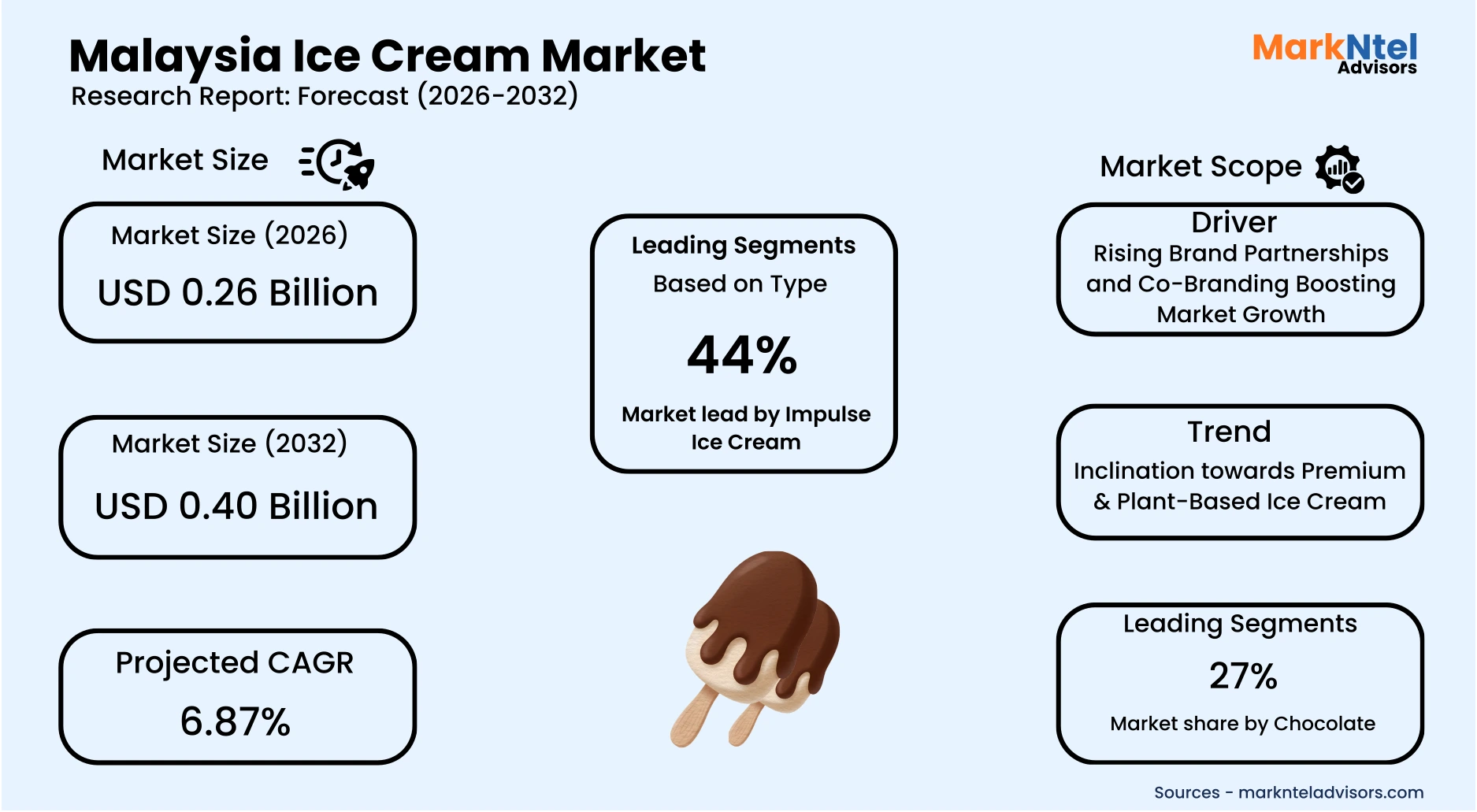 Malaysia Ice Cream Market
Research Report: Forecast (2026-2032)

MarkNtel Advisors

Market Size

Market Size (2026)
USD 0.26 Billion

Market Size (2032)
USD 0.40 Billion

Projected CAGR
6.87%

Leading Segments
Based on Type
44%
Market lead by Impulse Ice Cream

Market Scope

Driver
Rising Brand Partnerships and Co-Branding Boosting Market Growth

Trend
Inclination towards Premium & Plant-Based Ice Cream

Leading Segments
27%
Market share by Chocolate

Sources - marknteladvisors.com